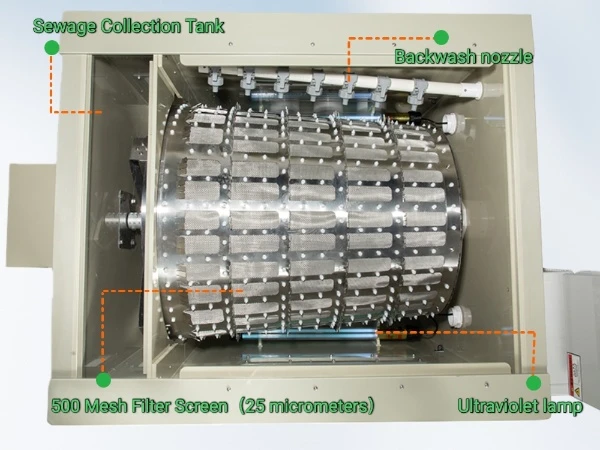 Sewage Collection Tank

Backwash nozzle

500 Mesh Filter Screen (25 micrometers)

Ultraviolet lamp